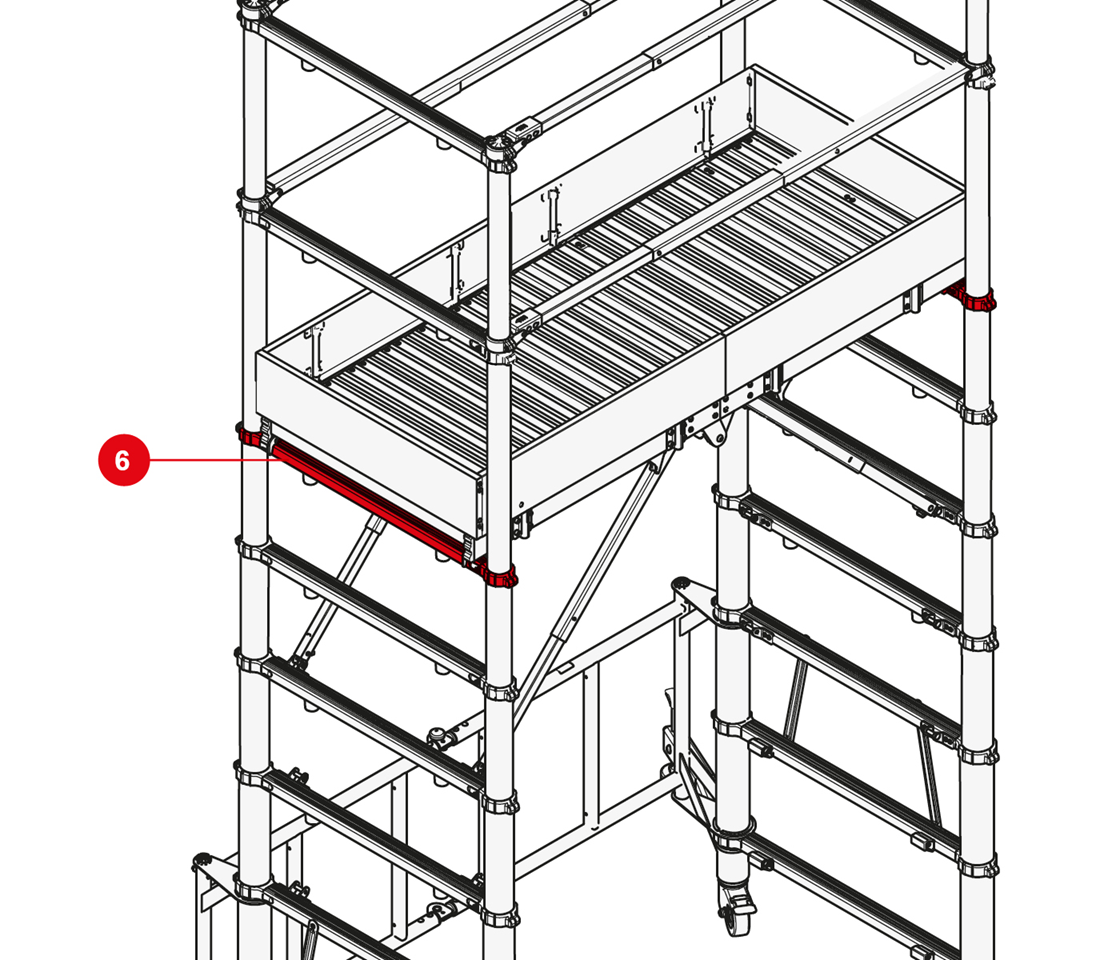 6